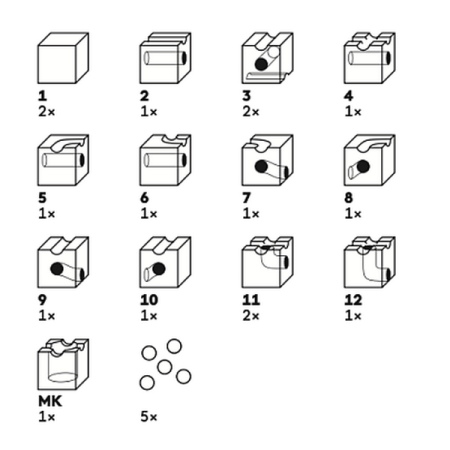 1
2×

2
1×

3
2×

4
1×

5
1×

6
1×

7
1×

8
1×

9
1×

10
1×

11
2×

12
1×

MK
1×

5×